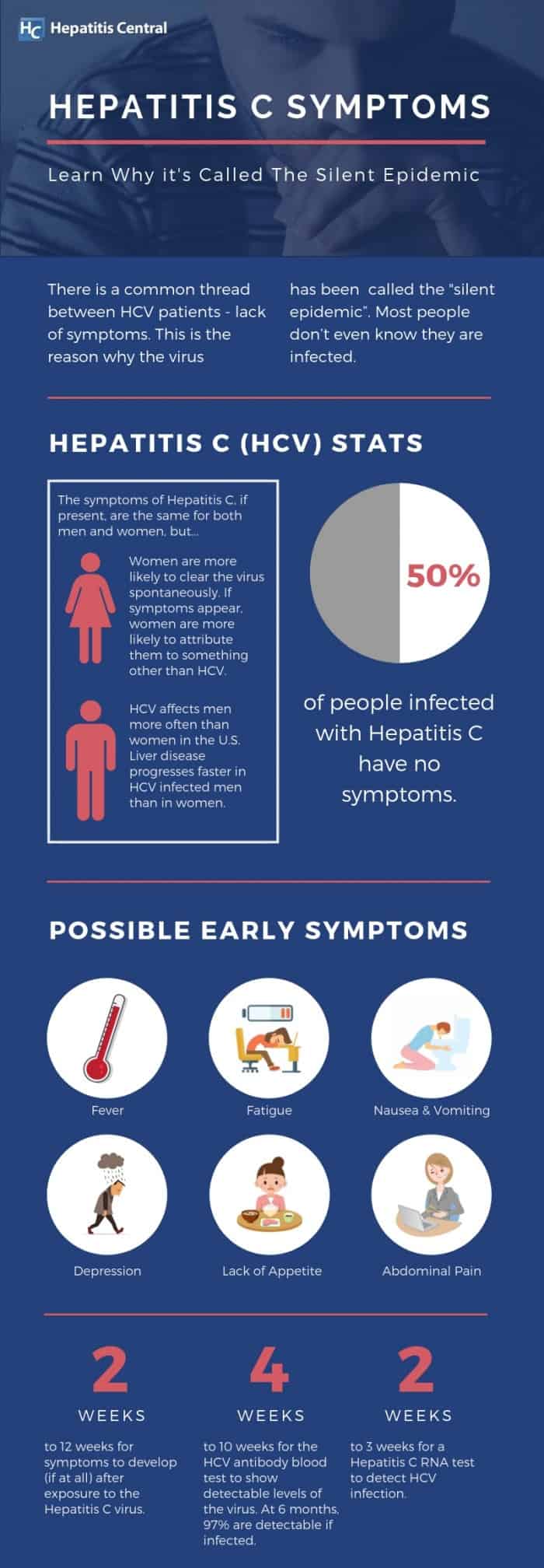 HC Hepatitis Central

HEPATITIS C SYMPTOMS

Learn Why it's Called The Silent Epidemic

There is a common thread between HCV patients - lack of symptoms. This is the reason why the virus has been called the "silent epidemic". Most people don't even know they are infected.

HEPATITIS C (HCV) STATS

The symptoms of Hepatitis C, if present, are the same for both men and women, but...

Women are more likely to clear the virus spontaneously. If symptoms appear, women are more likely to attribute them to something other than HCV.

HCV affects men more often than women in the U.S. Liver disease progresses faster in HCV infected men than in women.

50%

of people infected with Hepatitis C have no symptoms.

POSSIBLE EARLY SYMPTOMS

Fever

Fatigue

Nausea & Vomiting

Depression

Lack of Appetite

Abdominal Pain

2 WEEKS

to 12 weeks for symptoms to develop (if at all) after exposure to the Hepatitis C virus.

4 WEEKS

to 10 weeks for the HCV antibody blood test to show detectable levels of the virus. At 6 months, 97% are detectable if infected.

2 WEEKS

to 3 weeks for a Hepatitis C RNA test to detect HCV infection.